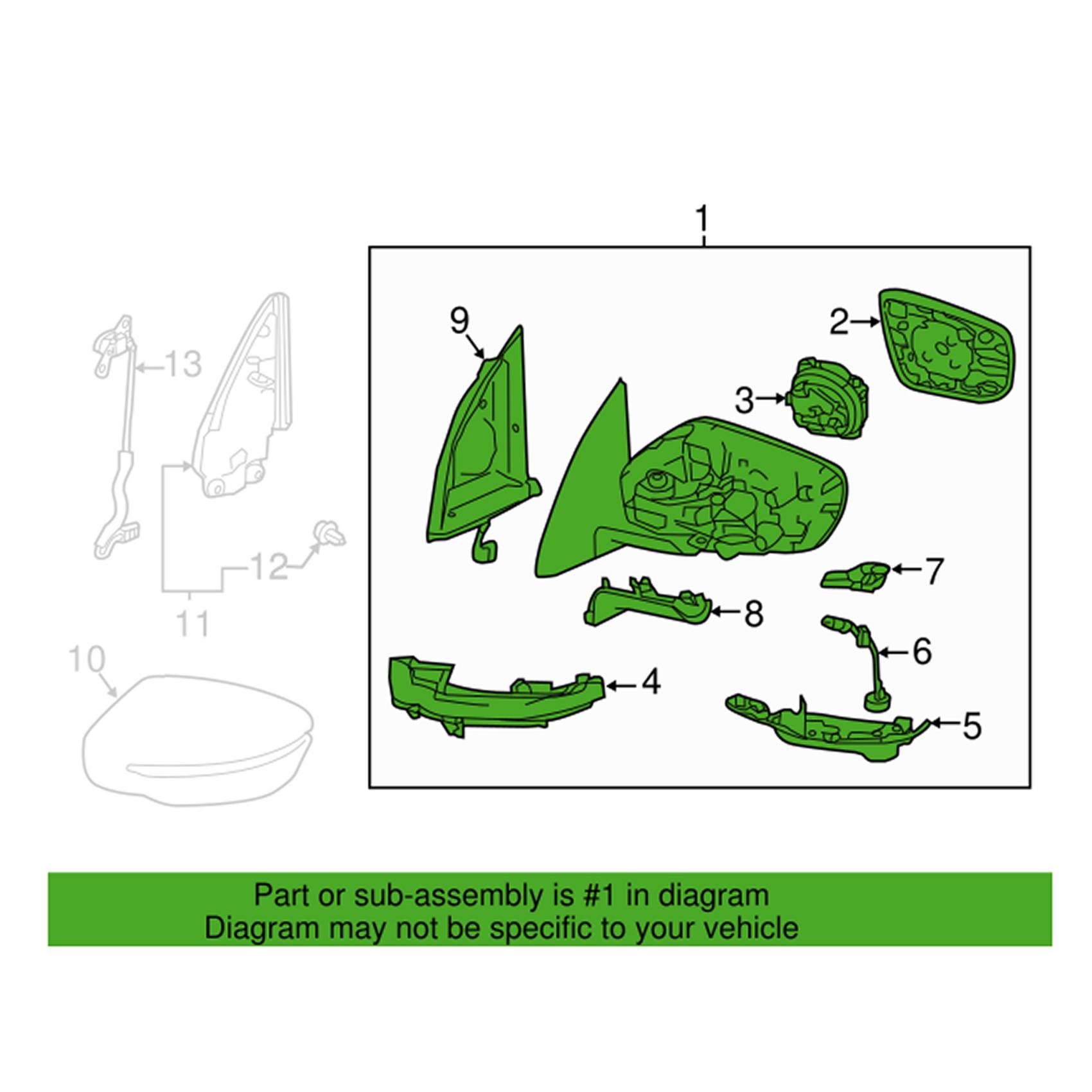 1
9
2
3
13
12
11
10
7
8
6
4
5

Part or sub-assembly is #1 in diagram
Diagram may not be specific to your vehicle